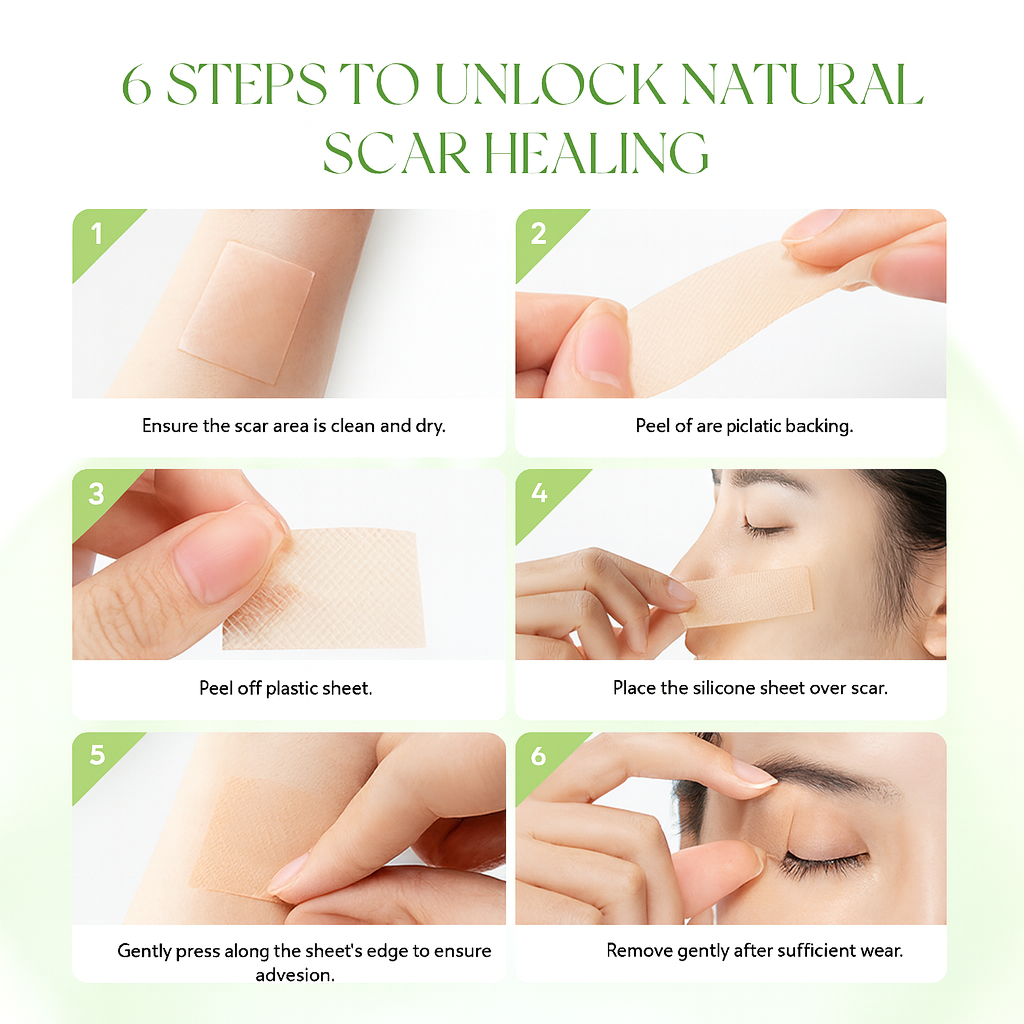 6 STEPS TO UNLOCK NATURAL SCAR HEALING

1

Ensure the scar area is clean and dry.

2

Peel of are piclatic backing.

3

Peel off plastic sheet.

4

Place the silicone sheet over scar.

5

Gently press along the sheet's edge to ensure advesion.

6

Remove gently after sufficient wear.